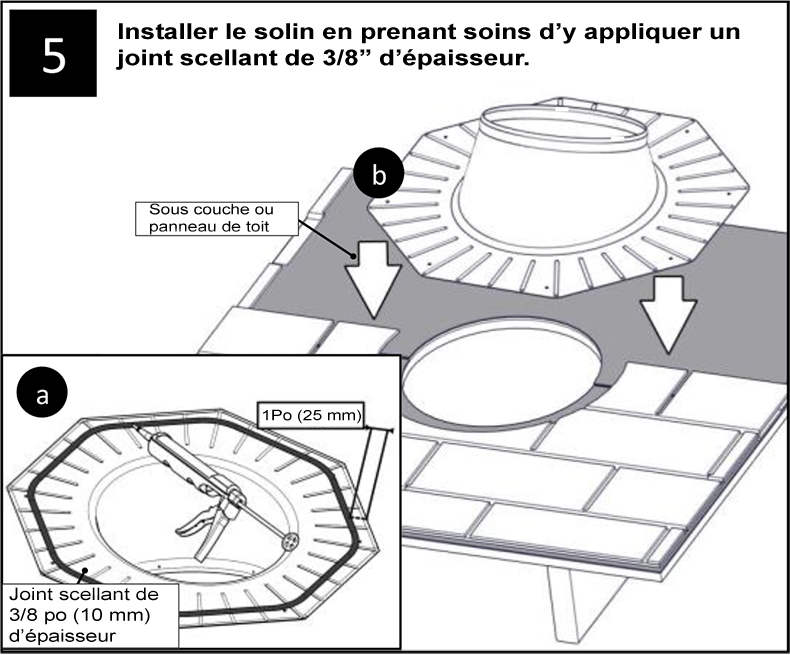 5

Installer le solin en prenant soins d'y appliquer un joint scellant de 3/8" d'épaisseur.

b

Sous couche ou panneau de toit

a

1Po (25 mm)

Joint scellant de 3/8 po (10 mm) d'épaisseur