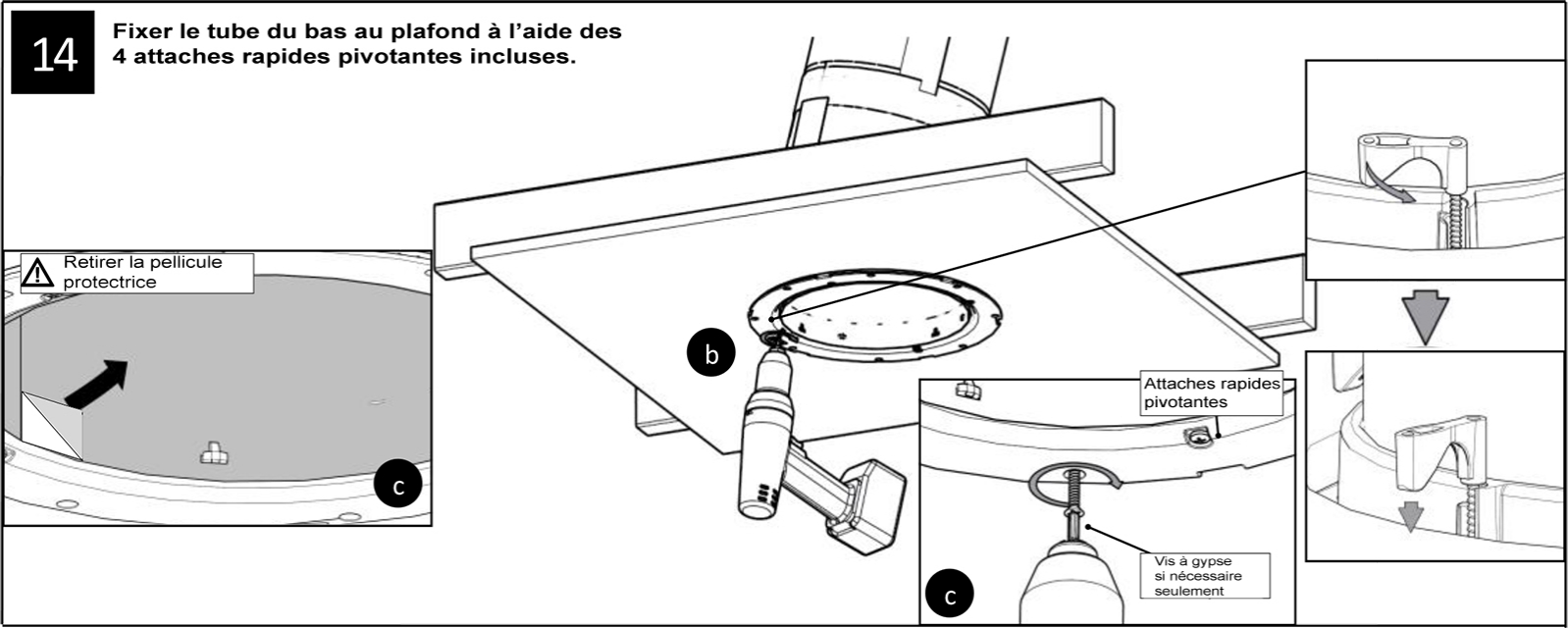 14

Fixer le tube du bas au plafond à l'aide des 4 attaches rapides pivotantes incluses.

Retirer la pellicule protectrice

c

b

Attaches rapides pivotantes

Vis à gypse si nécessaire seulement

c